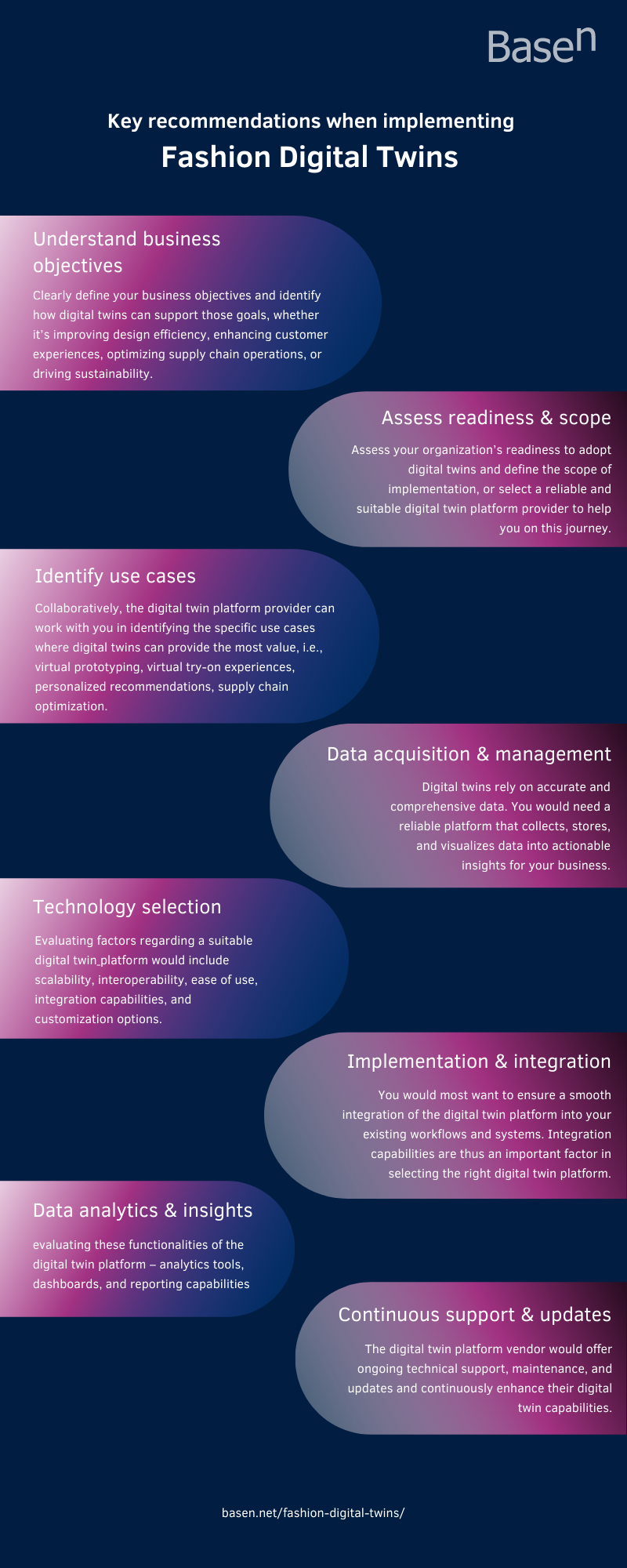 Basen

Key recommendations when implementing
Fashion Digital Twins

Understand business objectives

Clearly define your business objectives and identify how digital twins can support those goals, whether it's improving design efficiency, enhancing customer experiences, optimizing supply chain operations, or driving sustainability.

Assess readiness & scope

Assess your organization's readiness to adopt digital twins and define the scope of implementation, or select a reliable and suitable digital twin platform provider to help you on this journey.

Identify use cases

Collaboratively, the digital twin platform provider can work with you in identifying the specific use cases where digital twins can provide the most value, i.e., virtual prototyping, virtual try-on experiences, personalized recommendations, supply chain optimization.

Data acquisition & management

Digital twins rely on accurate and comprehensive data. You would need a reliable platform that collects, stores, and visualizes data into actionable insights for your business.

Technology selection

Evaluating factors regarding a suitable digital twin platform would include scalability, interoperability, ease of use, integration capabilities, and customization options.

Implementation & integration

You would most want to ensure a smooth integration of the digital twin platform into your existing workflows and systems. Integration capabilities are thus an important factor in selecting the right digital twin platform.

Data analytics & insights

evaluating these functionalities of the digital twin platform – analytics tools, dashboards, and reporting capabilities

Continuous support & updates

The digital twin platform vendor would offer ongoing technical support, maintenance, and updates and continuously enhance their digital twin capabilities.

basen.net/fashion-digital-twins/